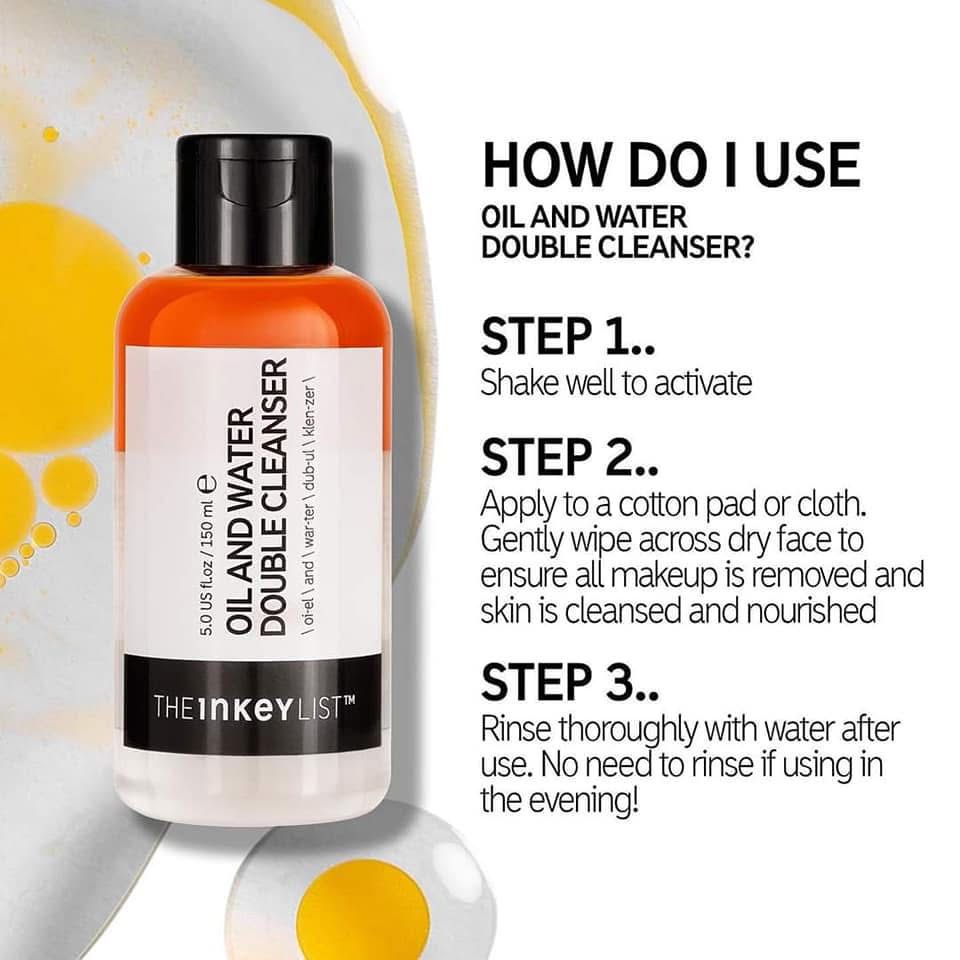 5.0 US fl.oz / 150 ml ℮
OIL AND WATER
DOUBLE CLEANSER
\ oi-el \ and \ war-ter \ dub-ul \ klen-zer \

THE INKEY LIST™

HOW DO I USE
OIL AND WATER DOUBLE CLEANSER?

STEP 1..
Shake well to activate

STEP 2..
Apply to a cotton pad or cloth. Gently wipe across dry face to ensure all makeup is removed and skin is cleansed and nourished

STEP 3..
Rinse thoroughly with water after use. No need to rinse if using in the evening!